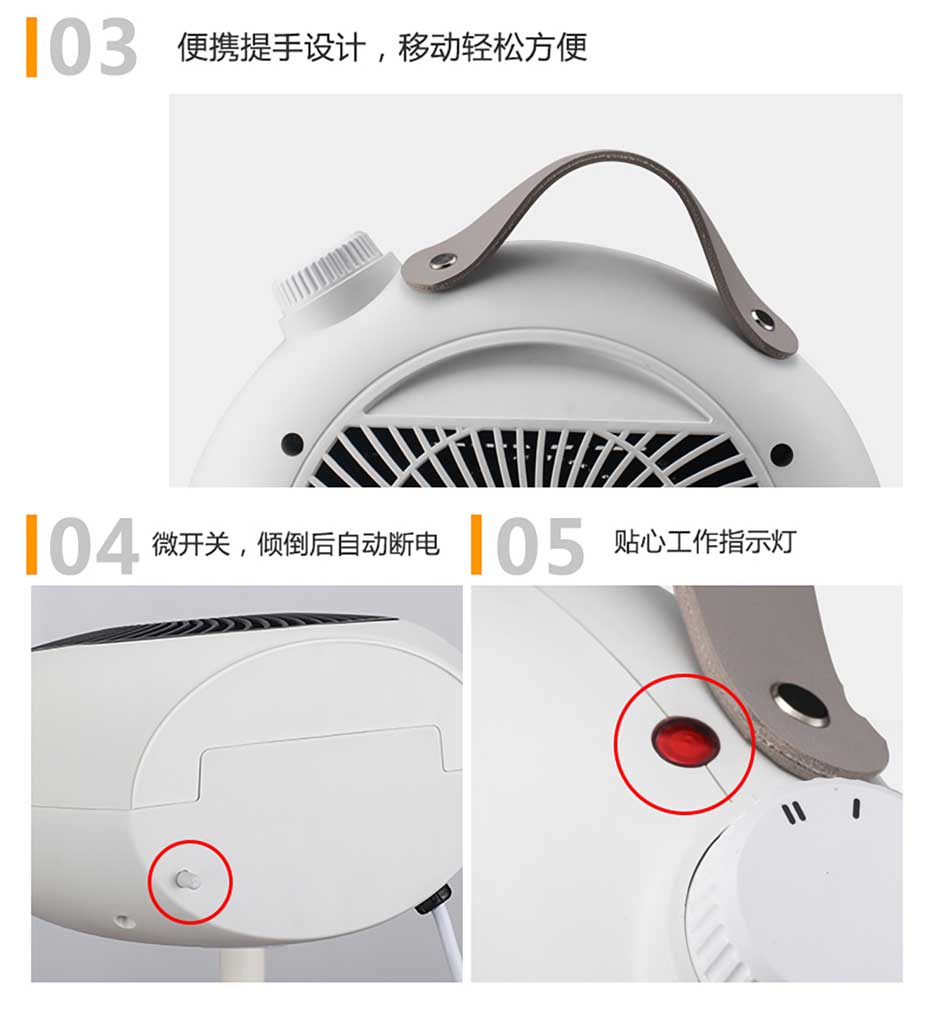 03 便携提手设计，移动轻松方便

04 微开关，倾倒后自动断电

05 贴心工作指示灯

II I